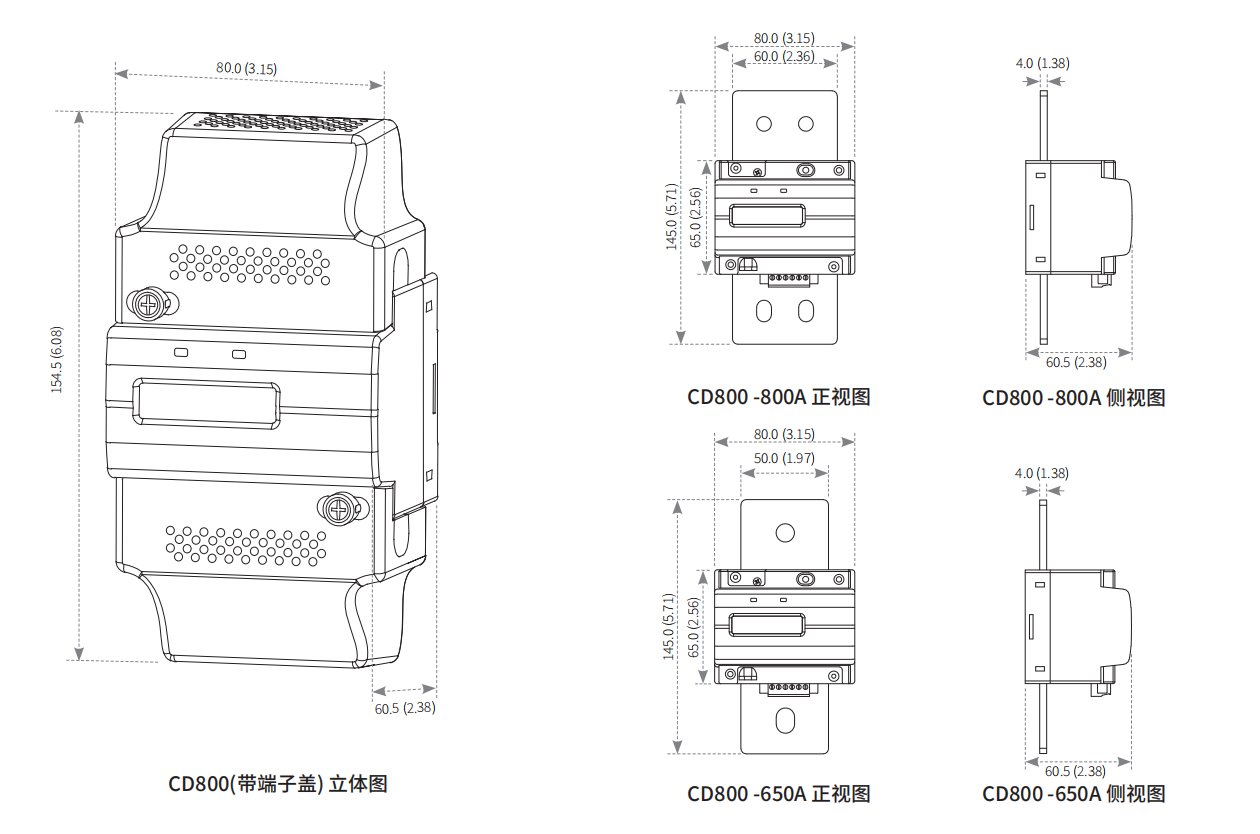 80.0 (3.15)

154.5 (6.08)

60.5 (2.38)

CD800(带端子盖) 立体图

80.0 (3.15)
60.0 (2.36)

145.0 (5.71)
65.0 (2.56)

CD800 -800A 正视图

4.0 (1.38)

60.5 (2.38)

CD800 -800A 侧视图

80.0 (3.15)
50.0 (1.97)

145.0 (5.71)
65.0 (2.56)

CD800 -650A 正视图

4.0 (1.38)

60.5 (2.38)

CD800 -650A 侧视图